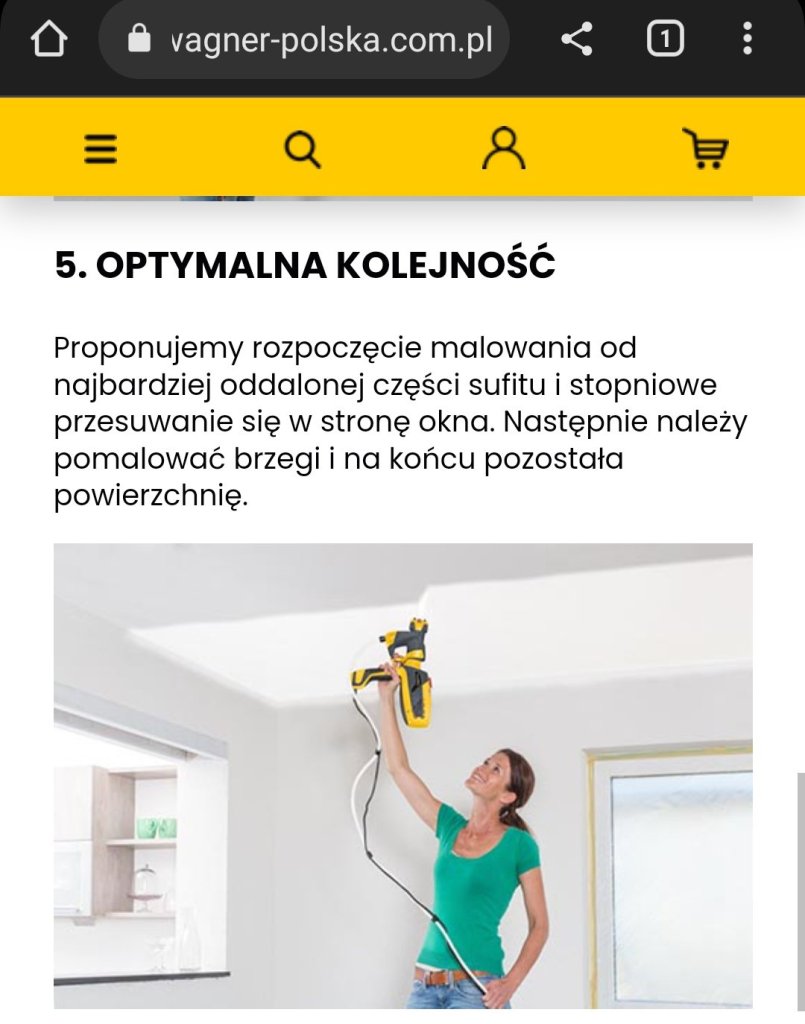 vagner-polska.com.pl

1

5. OPTYMALNA KOLEJNOŚĆ

Proponujemy rozpoczęcie malowania od najbardziej oddalonej części sufitu i stopniowe przesuwanie się w stronę okna. Następnie należy pomalować brzegi i na końcu pozostała powierzchnię.